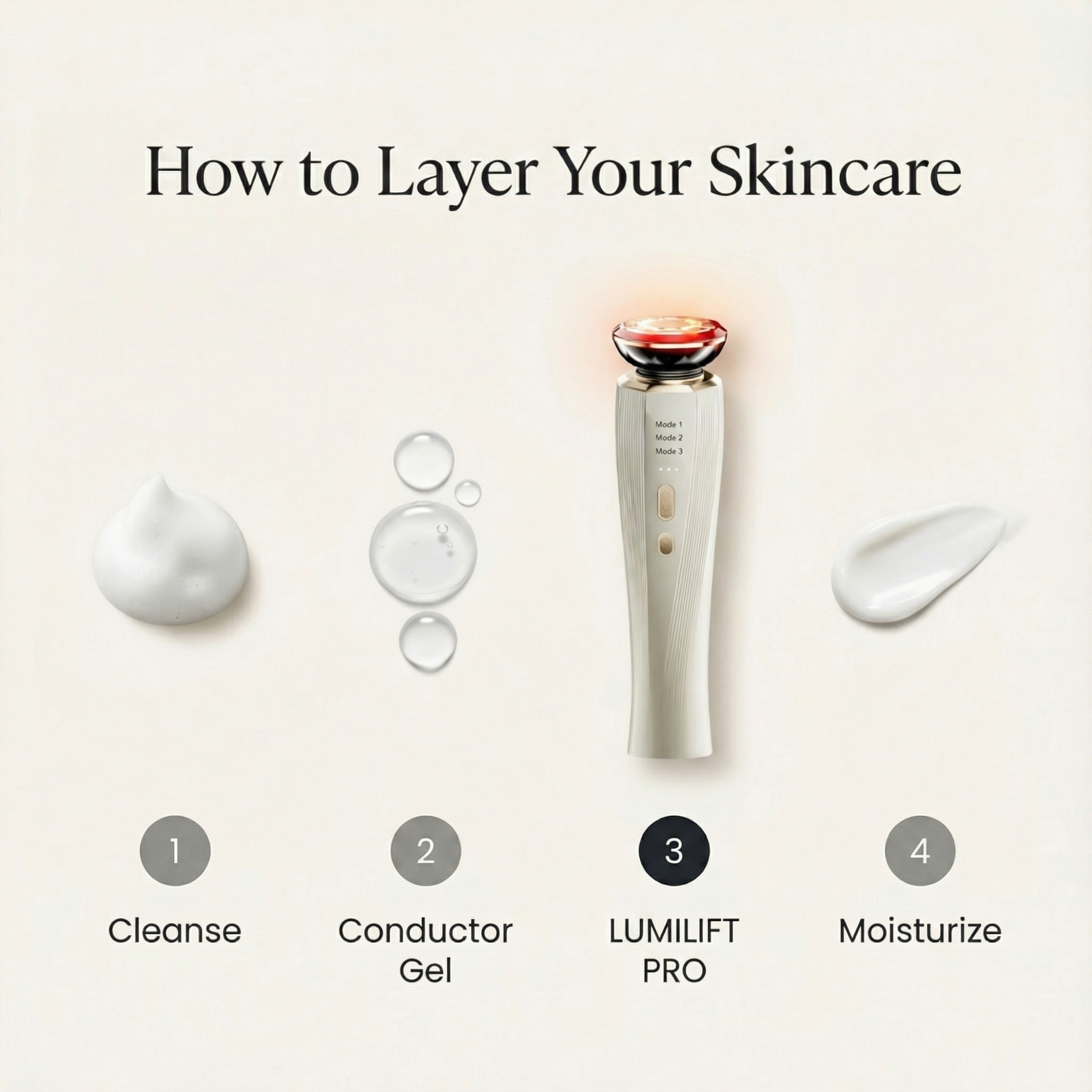 How to Layer Your Skincare

Mode 1
Mode 2
Mode 3

1
Cleanse

2
Conductor Gel

3
LUMILIFT PRO

4
Moisturize